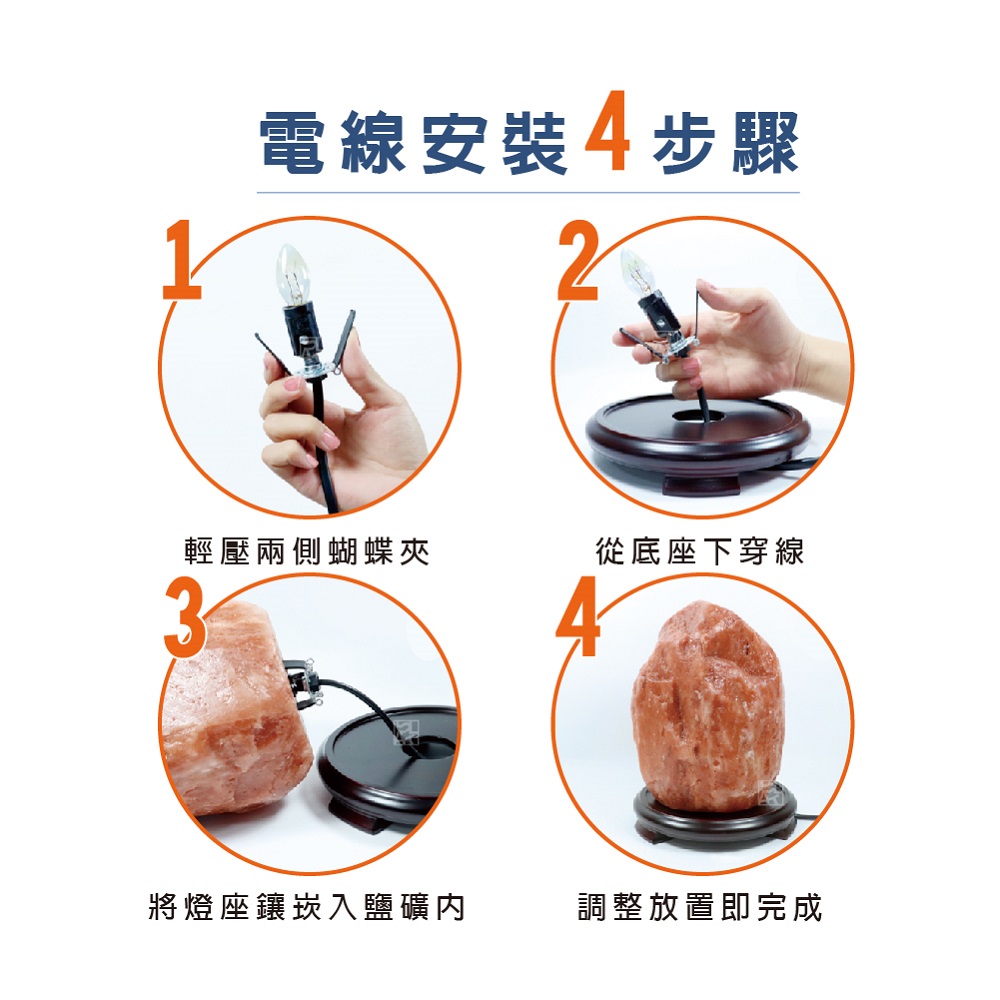 電線安裝4步驟

1

輕壓兩側蝴蝶夾

2

從底座下穿線

3

將燈座鑲崁入鹽礦內

4

調整放置即完成